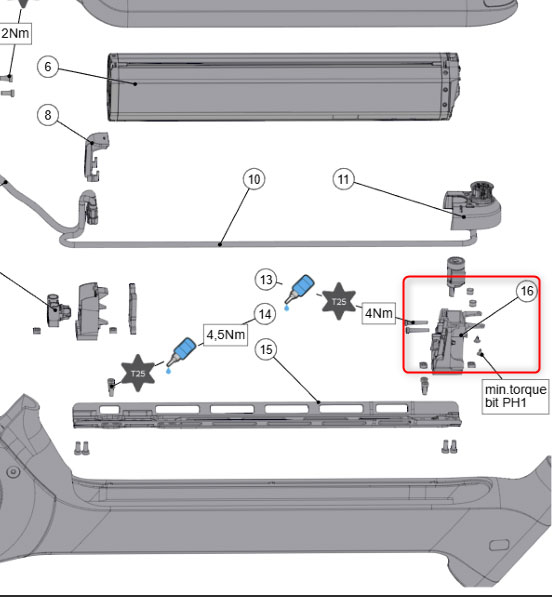 2Nm

6

8

10

11

13

T25

4Nm

16

14

4,5Nm

T25

15

min.torque bit PH1